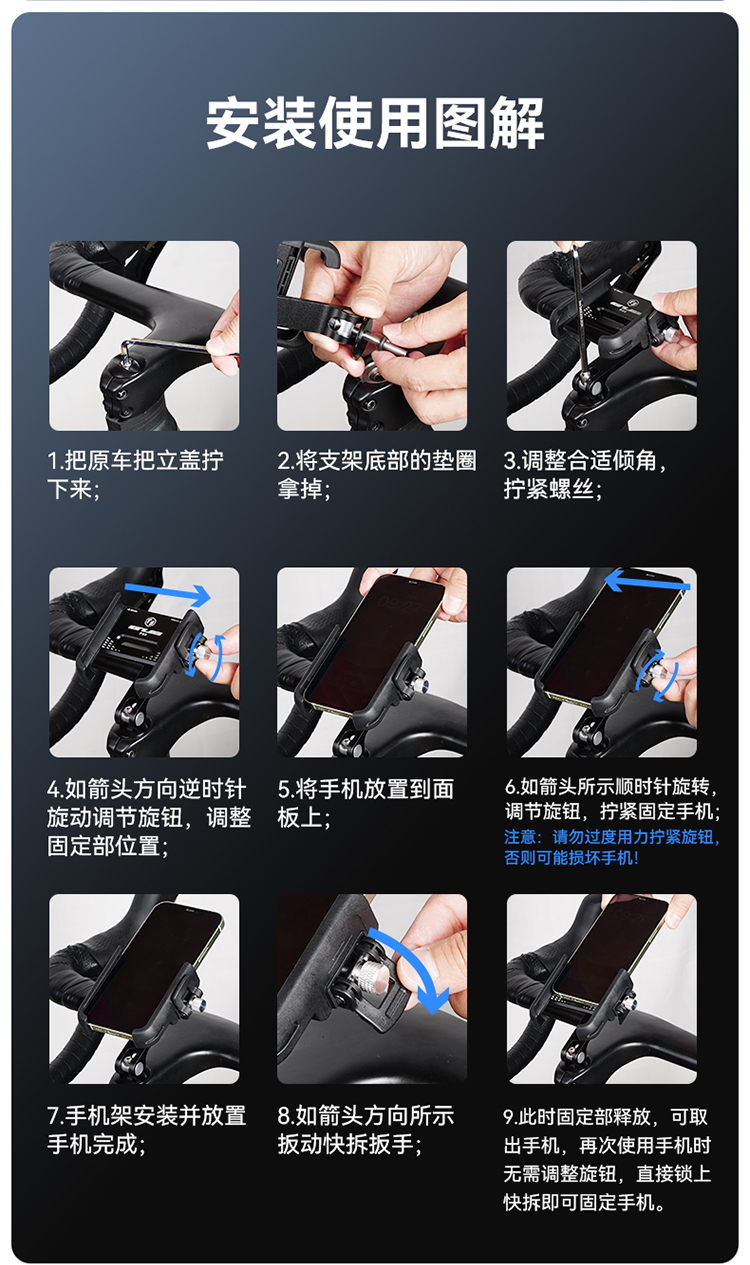 安装使用图解

1.把原车把立盖拧下来;

2.将支架底部的垫圈拿掉;

3.调整合适倾角，拧紧螺丝;

4.如箭头方向逆时针旋动调节旋钮，调整固定部位置;

5.将手机放置到面板上;

6.如箭头所示顺时针旋转，调节旋钮，拧紧固定手机;
注意：请勿过度用力拧紧旋钮，否则可能损坏手机!

7.手机架安装并放置手机完成;

8.如箭头方向所示扳动快拆扳手;

9.此时固定部释放，可取出手机，再次使用手机时无需调整旋钮，直接锁上快拆即可固定手机。