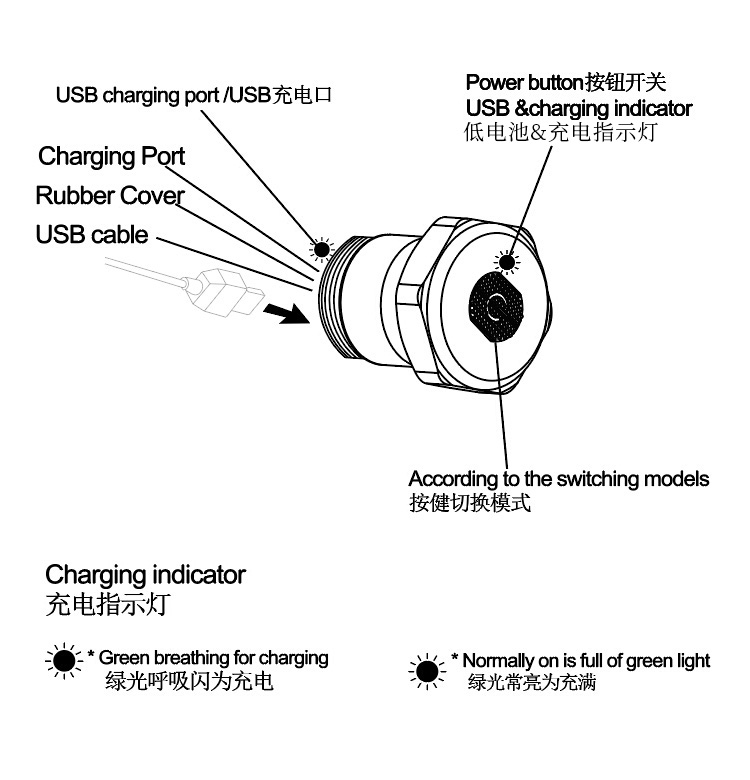 USB charging port /USB充电口

Charging Port

Rubber Cover

USB cable

Power button按钮开关
USB &charging indicator
低电池&充电指示灯

According to the switching models
按健切换模式

Charging indicator
充电指示灯

* Green breathing for charging
绿光呼吸闪为充电

* Normally on is full of green light
绿光常亮为充满