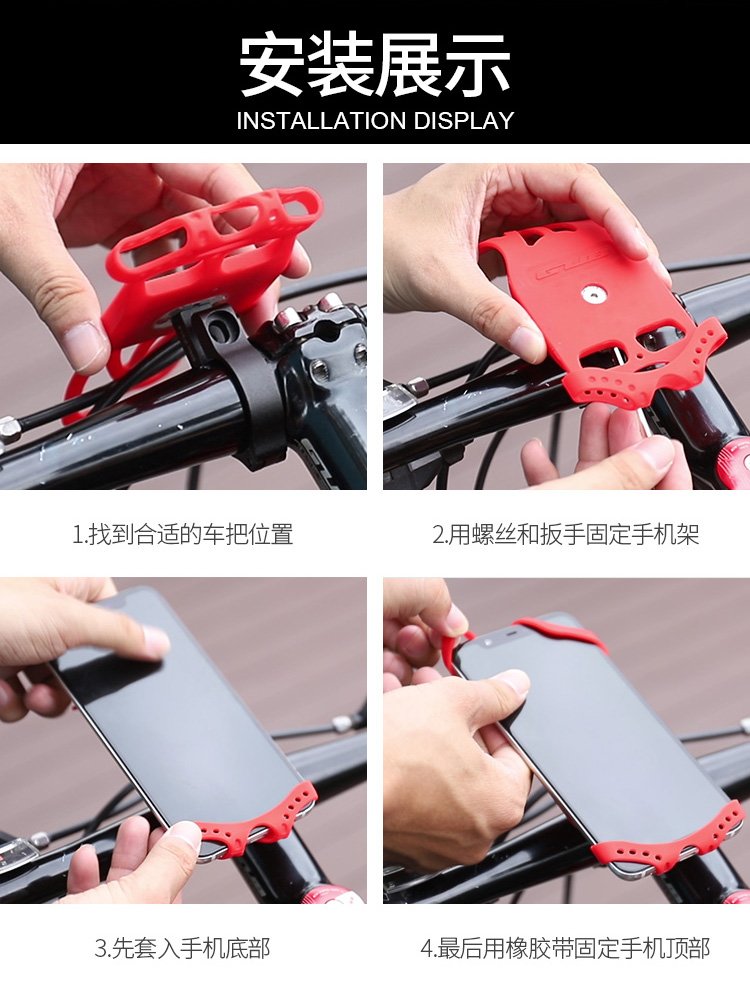 安装展示
INSTALLATION DISPLAY

1.找到合适的车把位置

2.用螺丝和扳手固定手机架

3.先套入手机底部

4.最后用橡胶带固定手机顶部